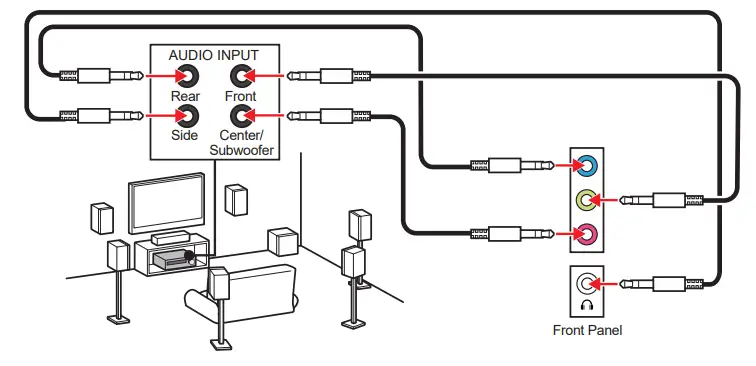 AUDIO INPUT
Rear
Front
Side
Center/
Subwoofer
Front Panel