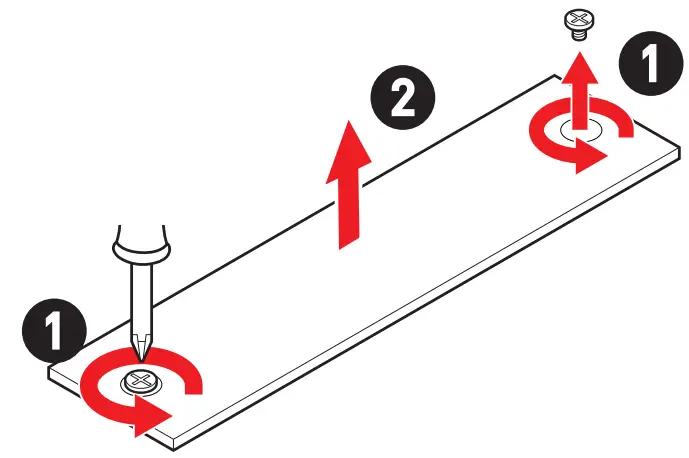 1
2
1