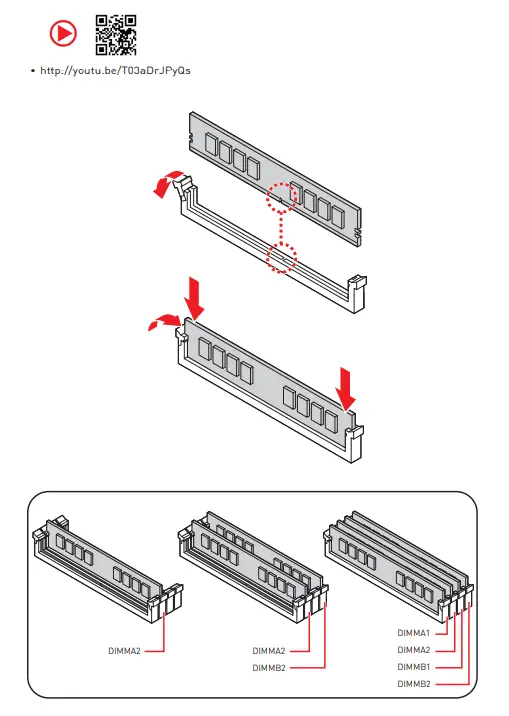 • http://youtu.be/T03aDrJPyQs

DIMMA2

DIMMA2
DIMMB2

DIMMA1
DIMMA2
DIMMB1
DIMMB2