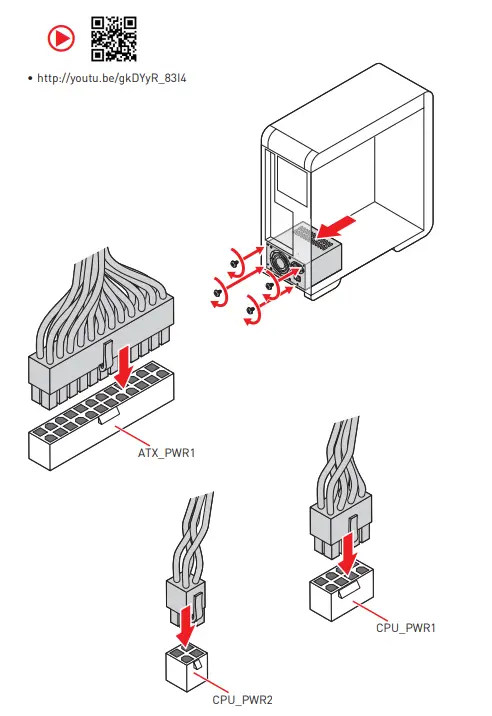 • http://youtu.be/gkDYyR_83I4

ATX_PWR1

CPU_PWR1

CPU_PWR2