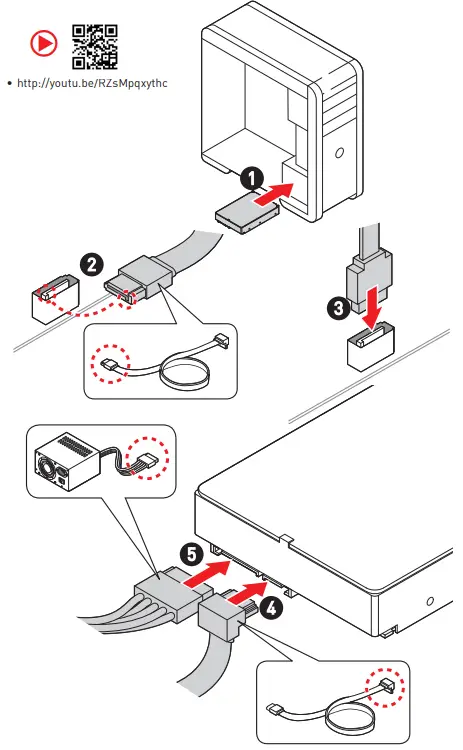 • http://youtu.be/RZsMpqxythc

1

2

3

5

4