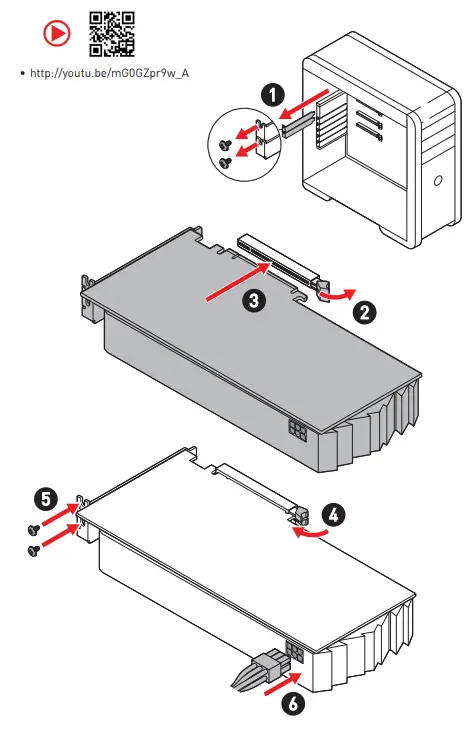 • http://youtu.be/mG0GZpr9w_A

1

3

2

5

4

6