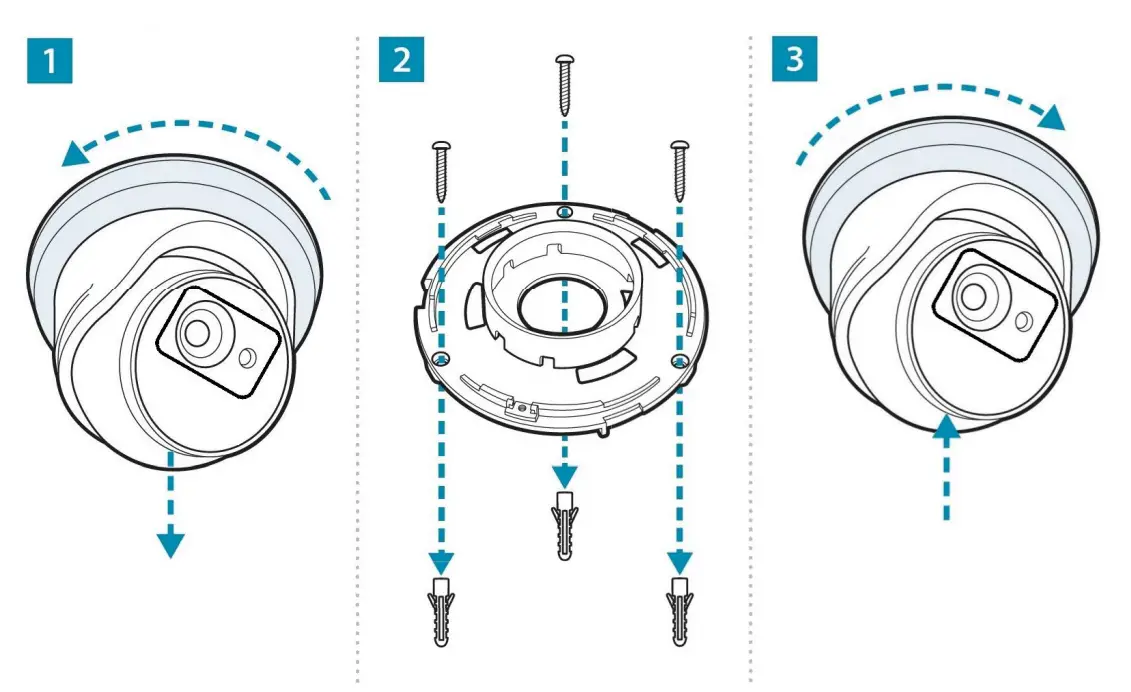 1

2

3