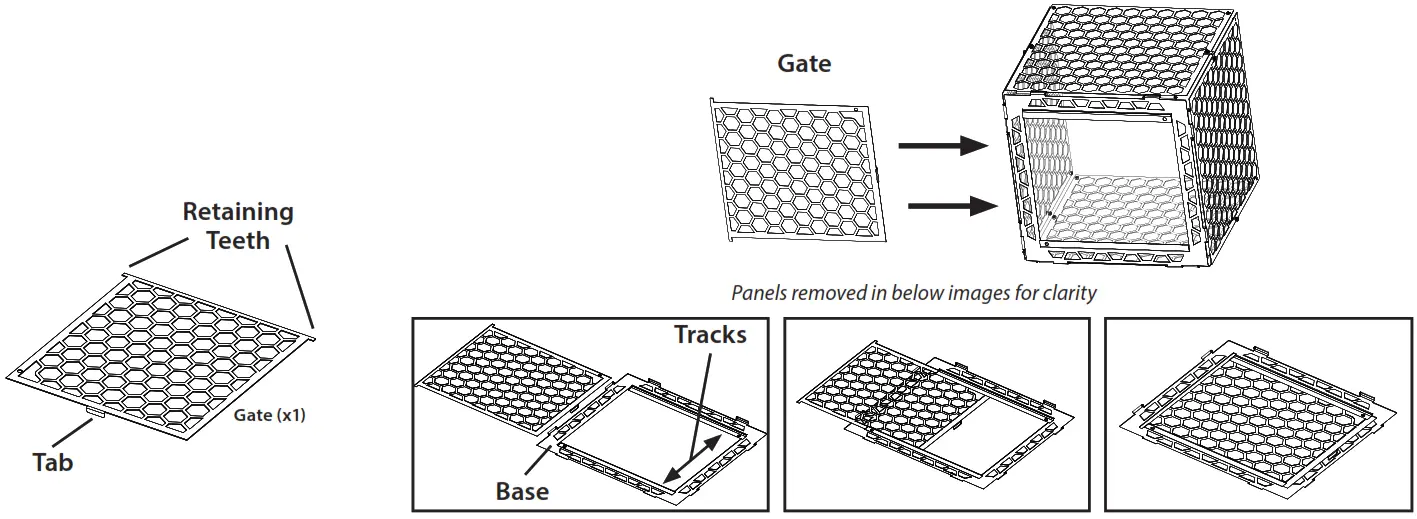 Retaining Teeth

Gate (x1)

Tab

Gate

Panels removed in below images for clarity

Tracks

Base