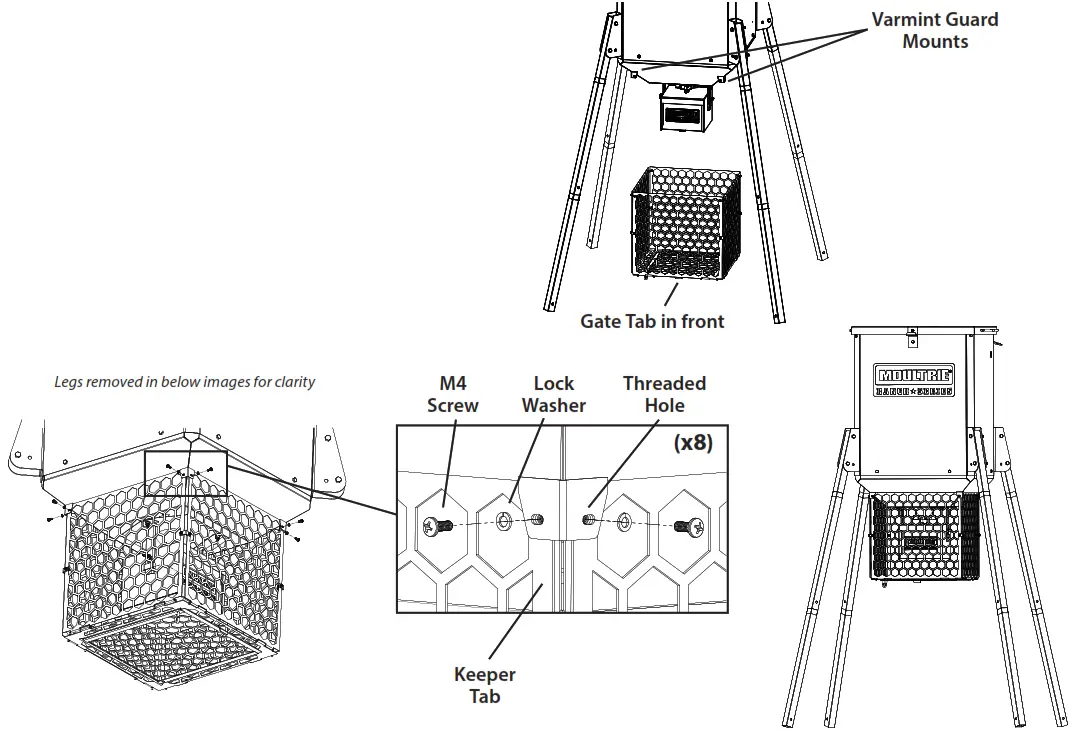 Varmint Guard Mounts

Gate Tab in front

Legs removed in below images for clarity

M4 Screw

Lock Washer

Threaded Hole

(x8)

Keeper Tab

MOULTRIE

RANCH SERIES