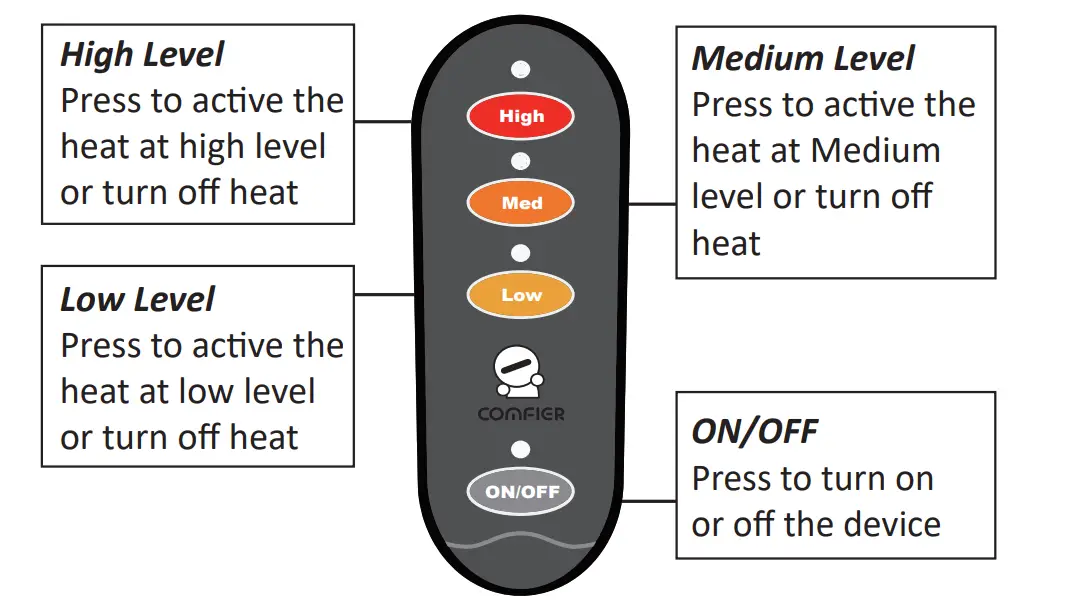 High Level
Press to active the heat at high level or turn off heat

Low Level
Press to active the heat at low level or turn off heat

High

Med

Low

COMFIER

ON/OFF

Medium Level
Press to active the heat at Medium level or turn off heat

ON/OFF
Press to turn on or off the device