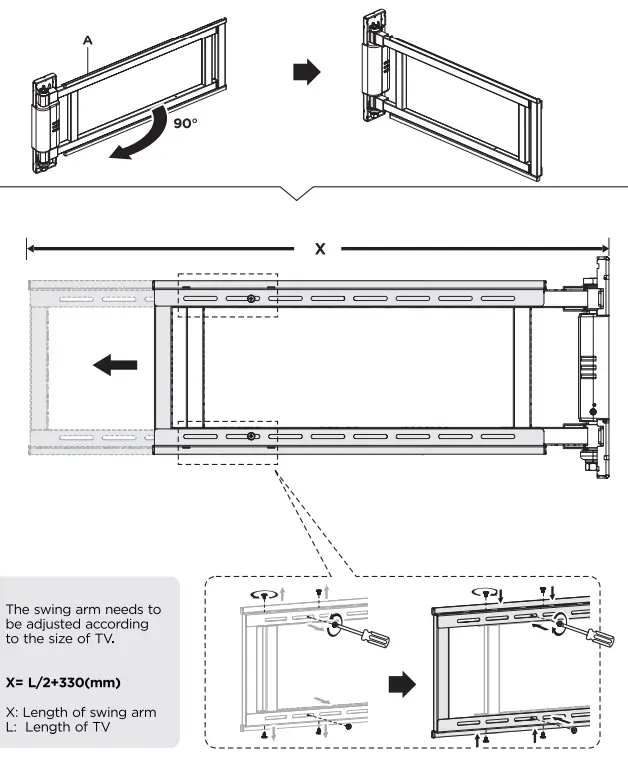 A

90°

X

The swing arm needs to be adjusted according to the size of TV.

X= L/2+330(mm)

X: Length of swing arm
L: Length of TV