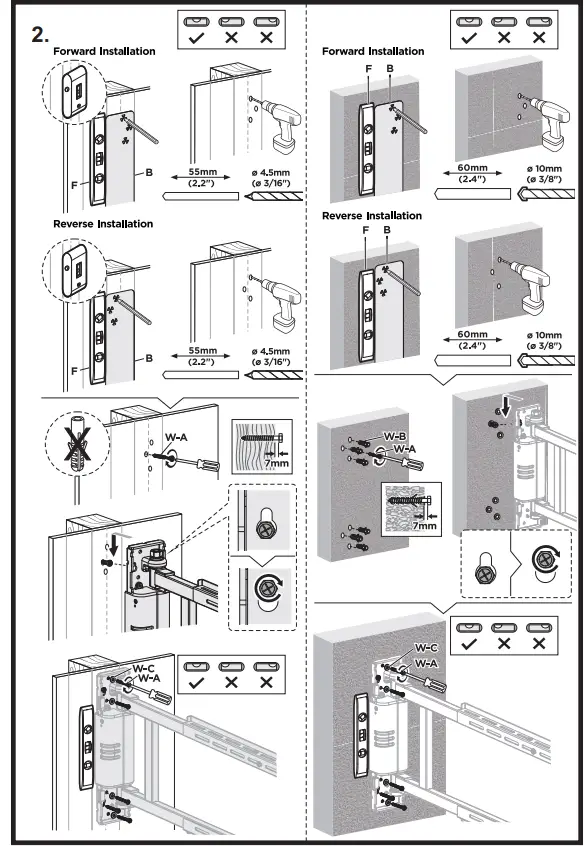 2.

Forward Installation

F

B

55mm
(2.2")

ø 4.5mm
(ø 3/16")

Reverse Installation

F

B

55mm
(2.2")

ø 4.5mm
(ø 3/16")

W-A

7mm

W-C
W-A

Forward Installation

F B

60mm
(2.4")

ø 10mm
(ø 3/8")

Reverse Installation

F B

60mm
(2.4")

ø 10mm
(ø 3/8")

W-B
W-A

7mm

W-C
W-A