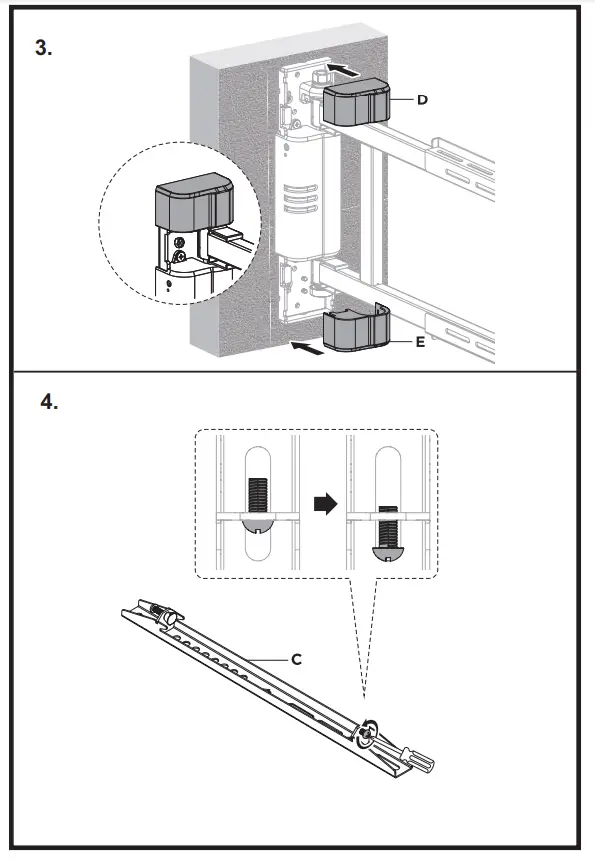 3.

D

E

4.

C