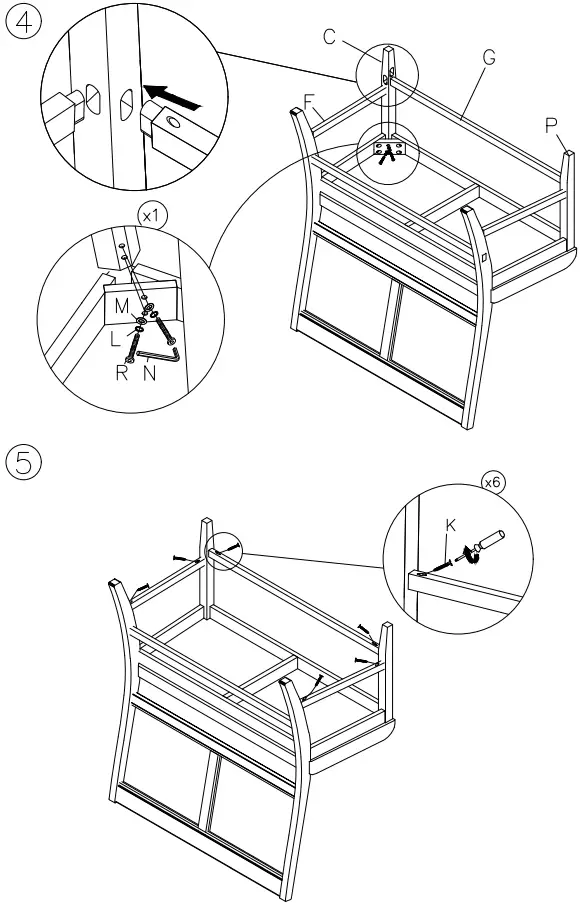 4

C

G

F

P

x1

M

L

R

N

5

x6

K