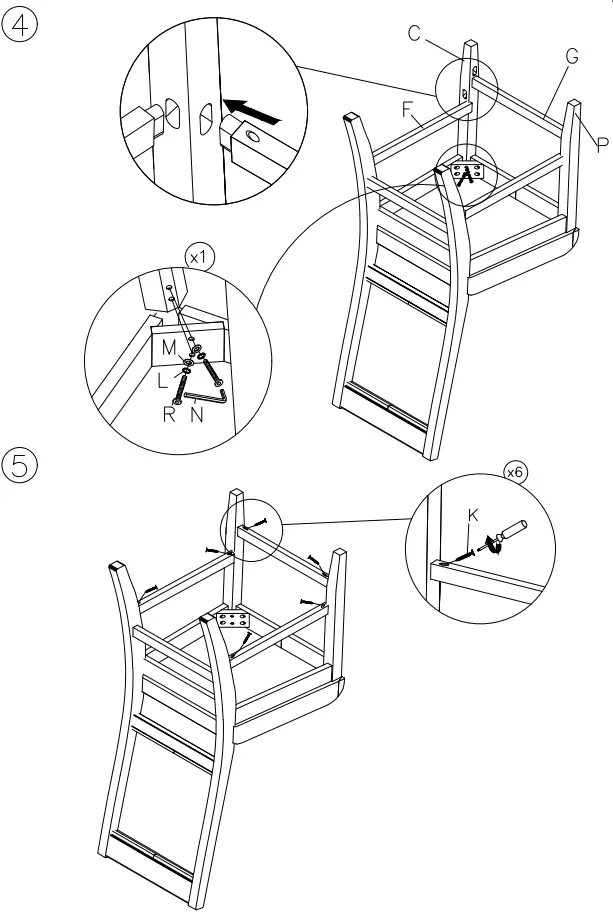 4

C

G

F

P

x1

M

L

R

N

5

x6

K