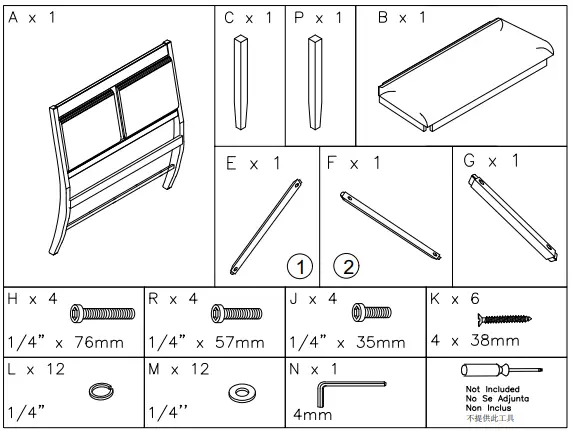 A x 1

C x 1

P x 1

B x 1

E x 1

1

F x 1

2

G x 1

H x 4
1/4" x 76mm

R x 4
1/4" x 57mm

J x 4
1/4" x 35mm

K x 6
4 x 38mm

L x 12
1/4"

M x 12
1/4''

N x 1
4mm

Not Included
No Se Adjunta
Non Inclus
不提供此工具