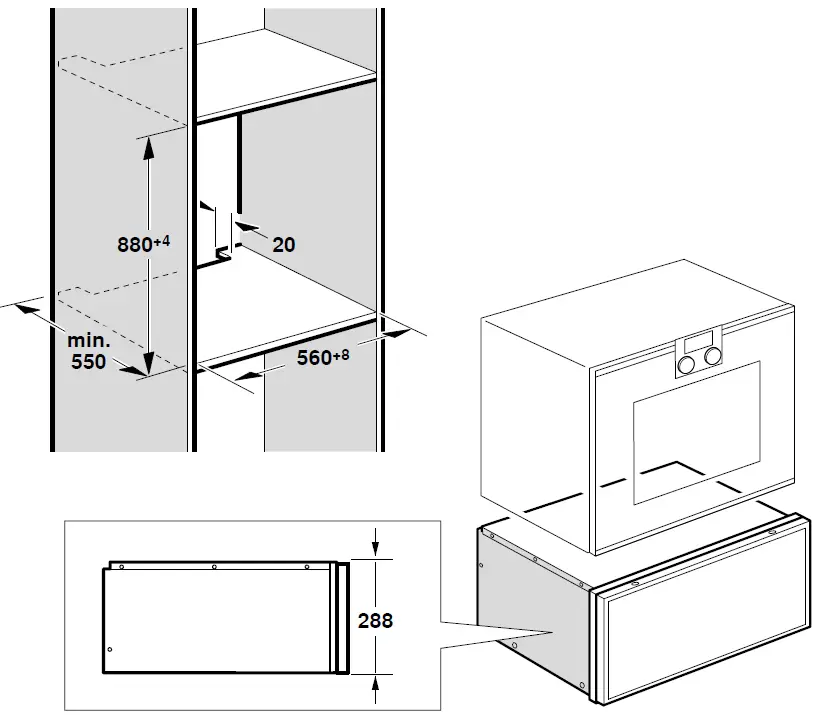 $880^{+4}$

20

min. 550

$560^{+8}$

288