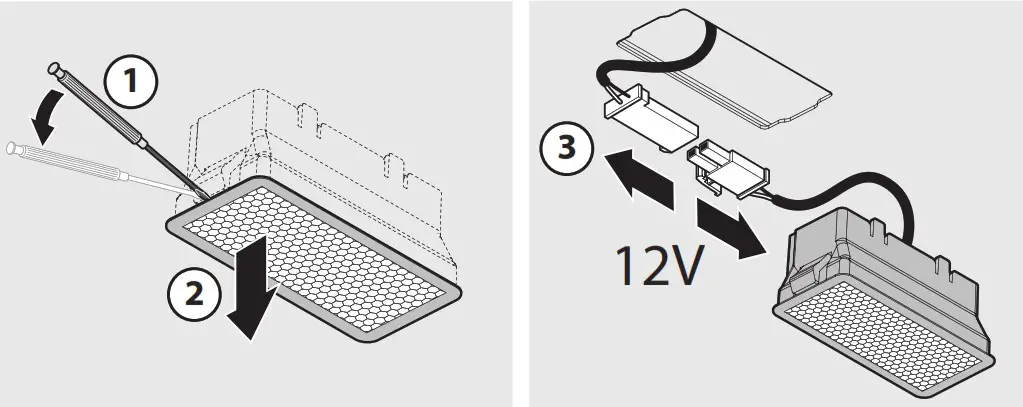 1
2
3
12V