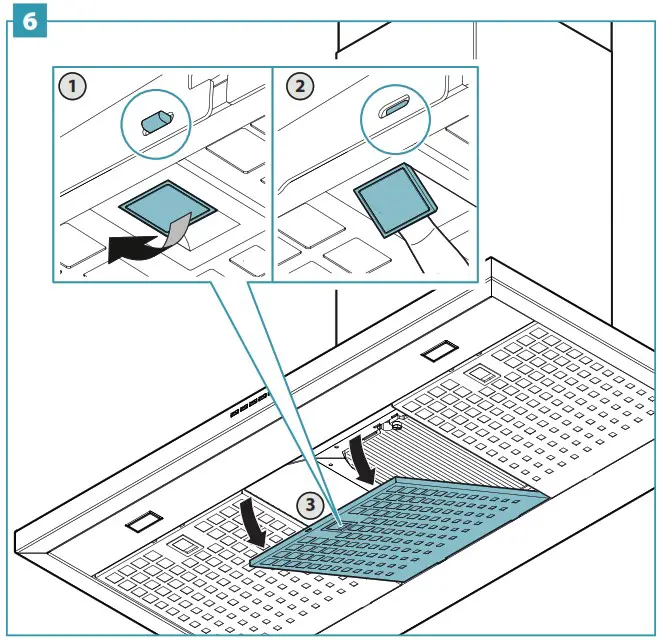 6

1

2

3