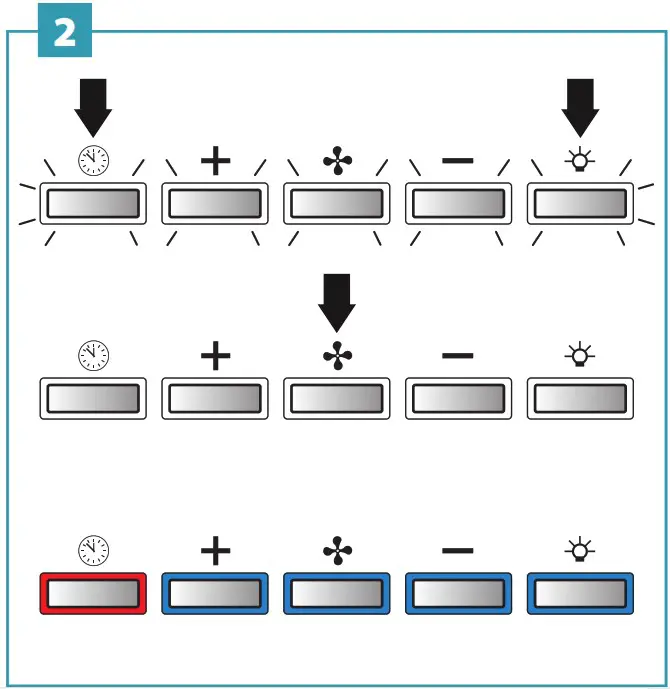 2

+

−

+

−

+

−