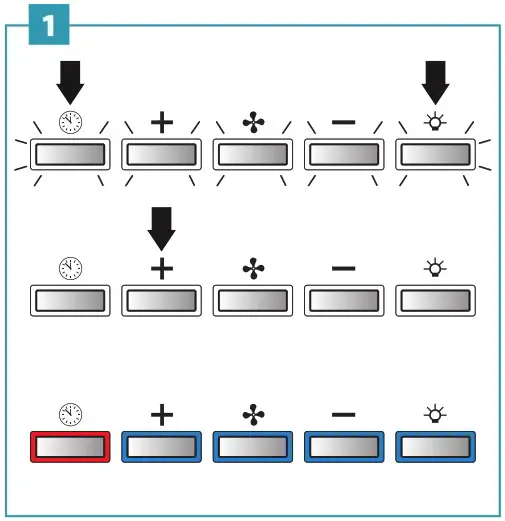 1

+ −

+ −

+ −