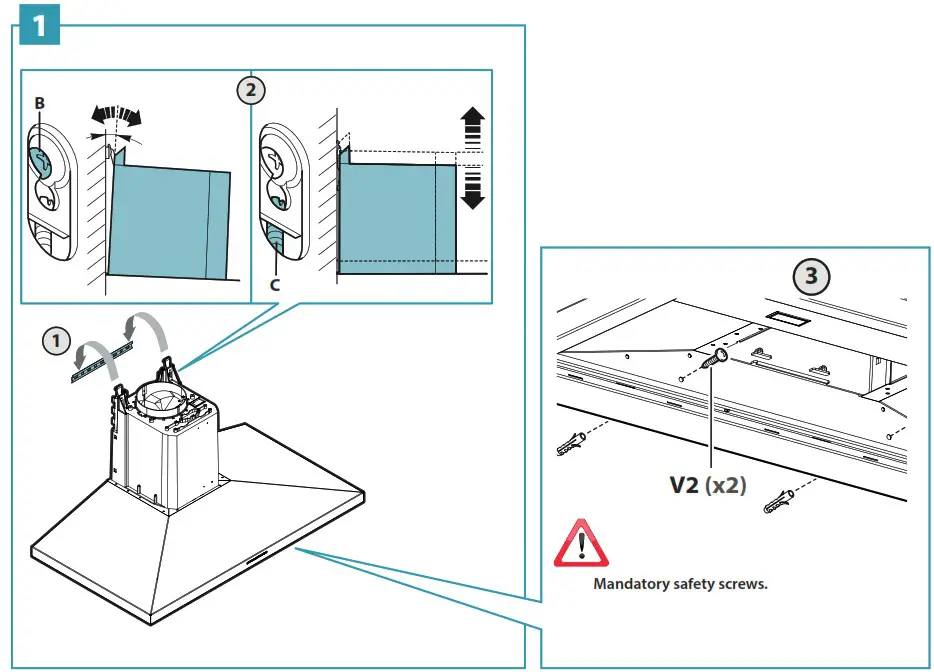 1

B

2

C

1

3

V2 (x2)

Mandatory safety screws.