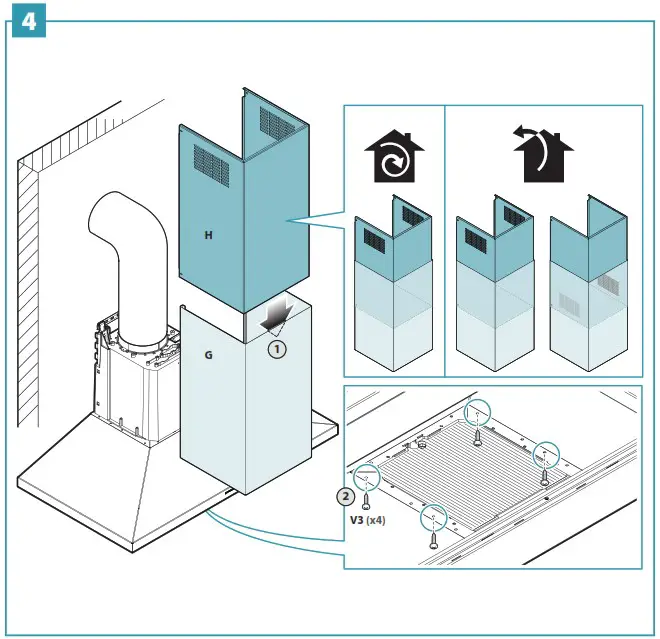 4

H

G

1

2

V3 (x4)