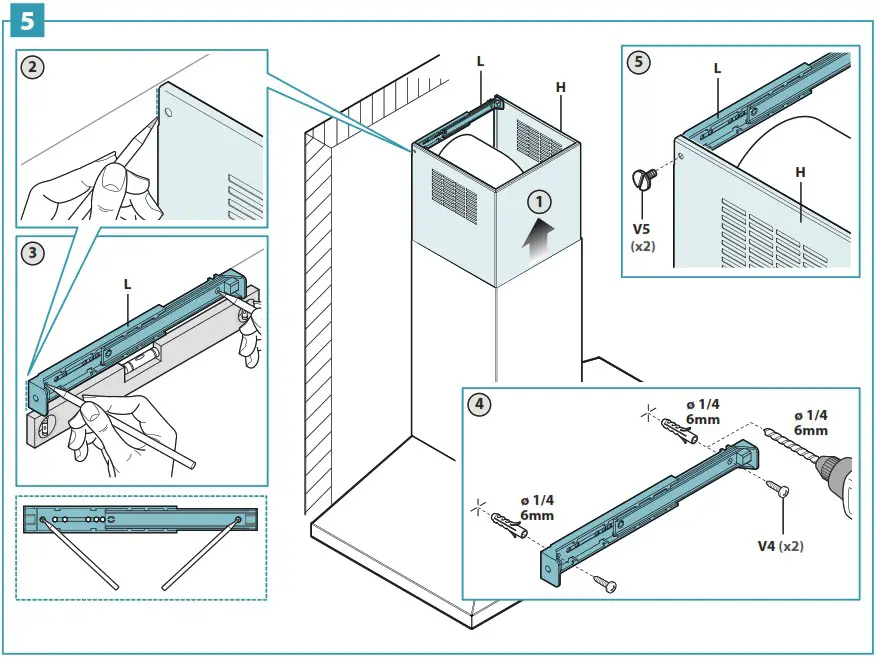 5

2

3

L

L

H

1

5

L

H

V5
(x2)

4

ø 1/4
6mm

ø 1/4
6mm

ø 1/4
6mm

V4 (x2)