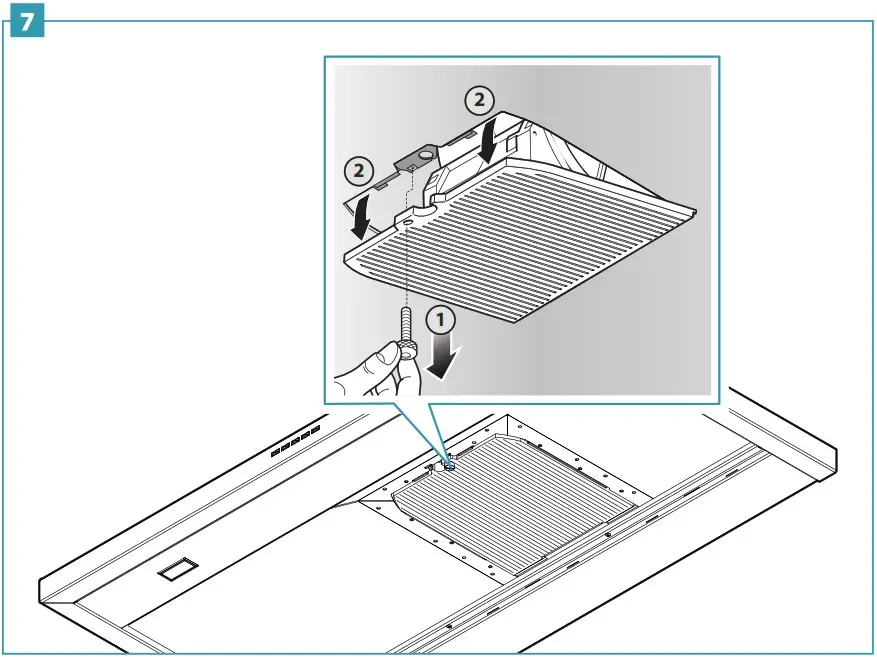 7

2

2

1