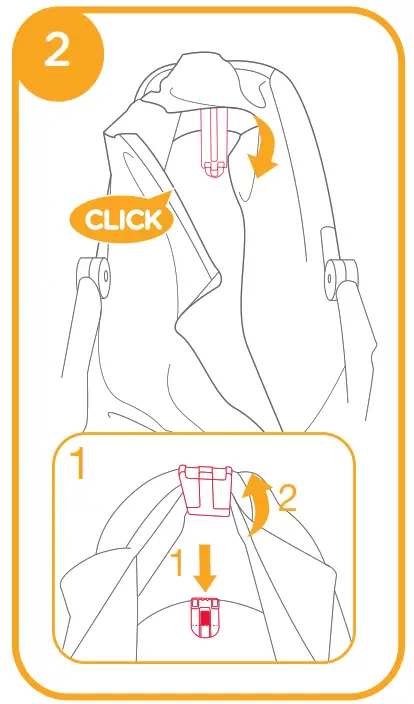 2

CLICK

1

2

1