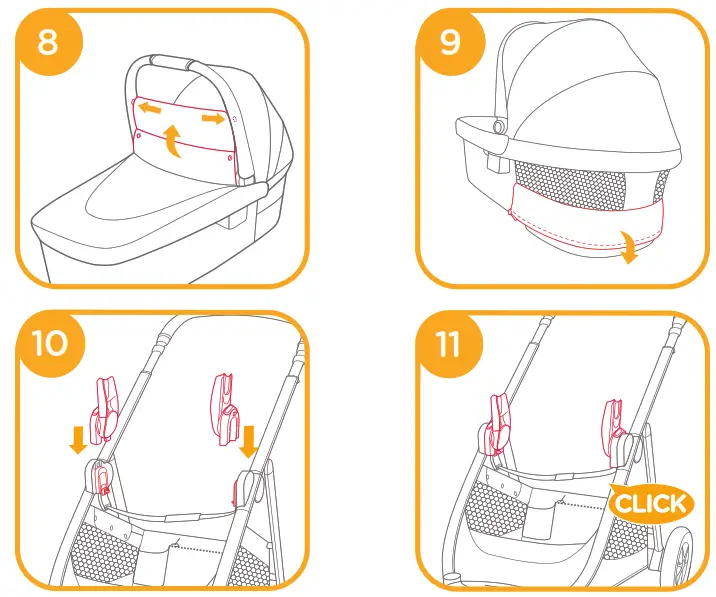 8

9

10

11

CLICK