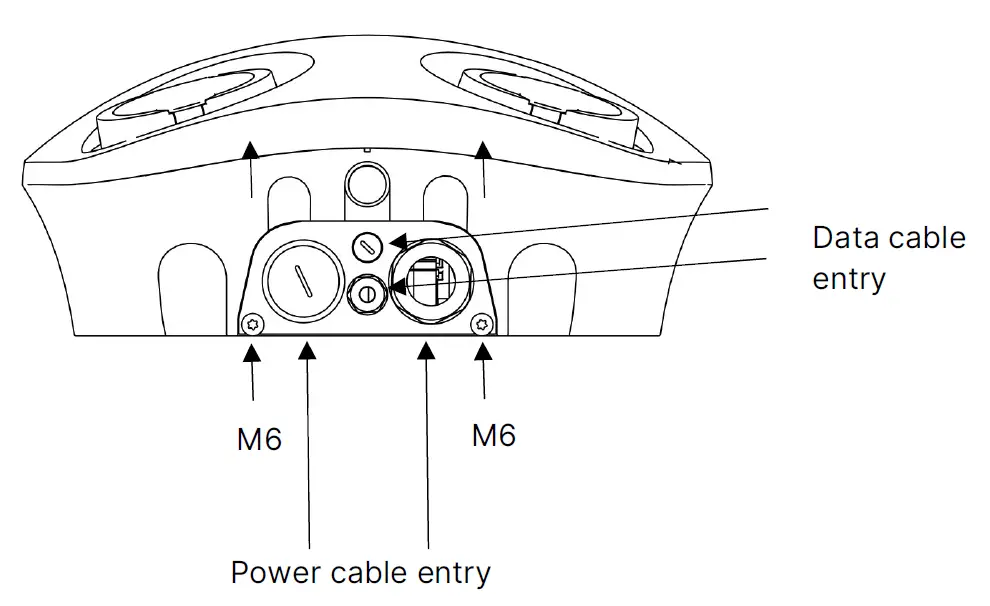 Data cable entry

M6

M6

Power cable entry