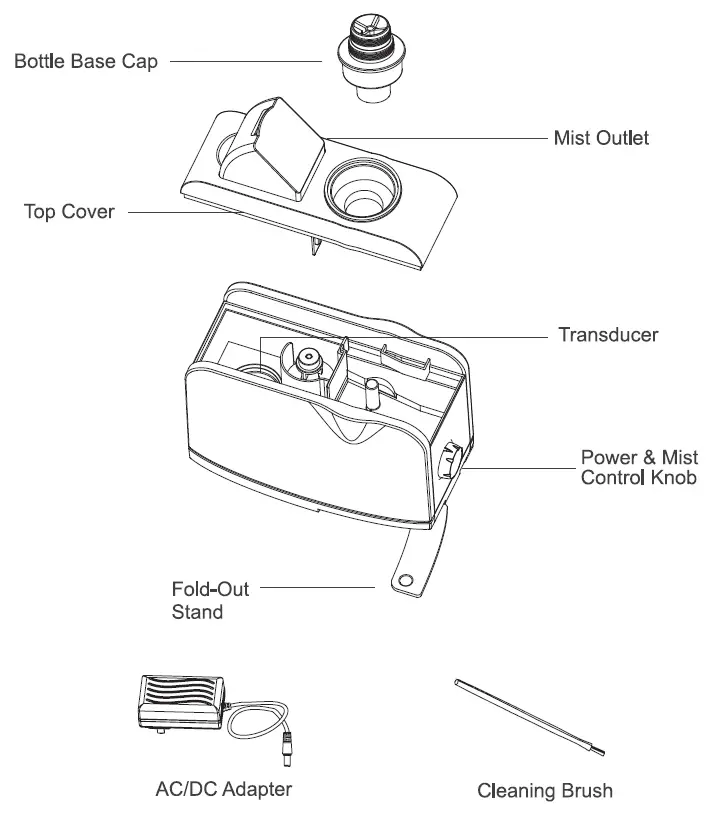 Bottle Base Cap

Mist Outlet

Top Cover

Transducer

Power & Mist Control Knob

Fold-Out Stand

AC/DC Adapter

Cleaning Brush