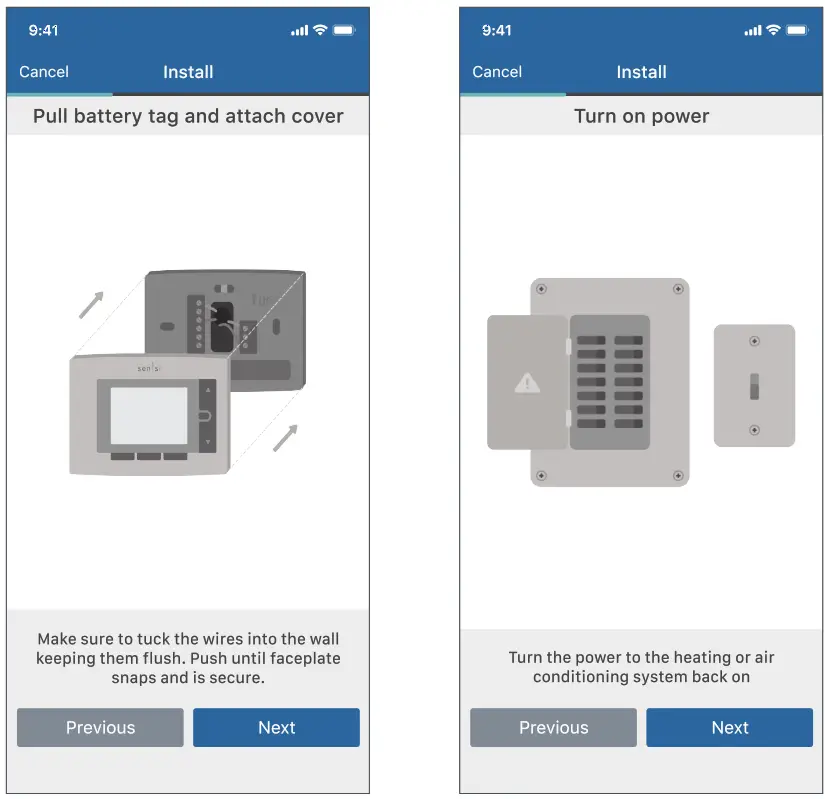 9:41

Cancel Install

Pull battery tag and attach cover

sensi

Make sure to tuck the wires into the wall keeping them flush. Push until faceplate snaps and is secure.

Previous Next

9:41

Cancel Install

Turn on power

Turn the power to the heating or air conditioning system back on

Previous Next