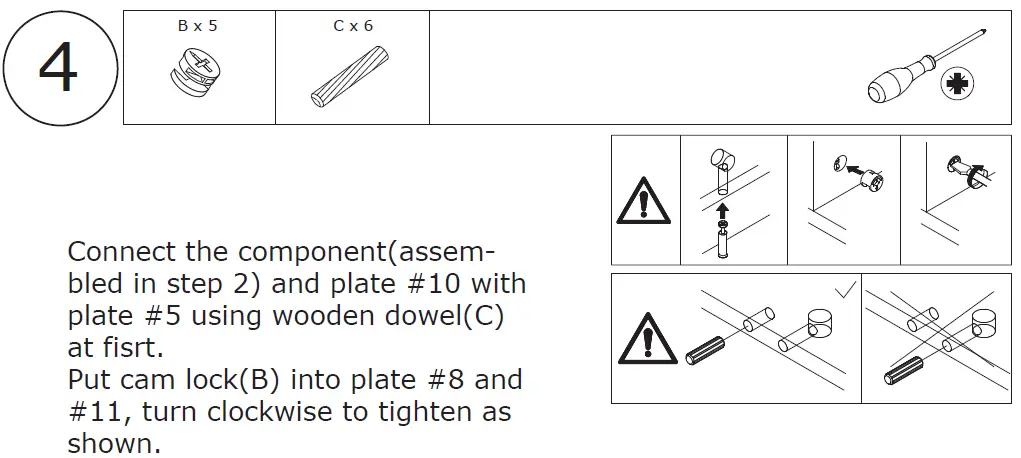 4

B x 5

C x 6

Connect the component(assembled in step 2) and plate #10 with plate #5 using wooden dowel(C) at fisrt.
Put cam lock(B) into plate #8 and #11, turn clockwise to tighten as shown.