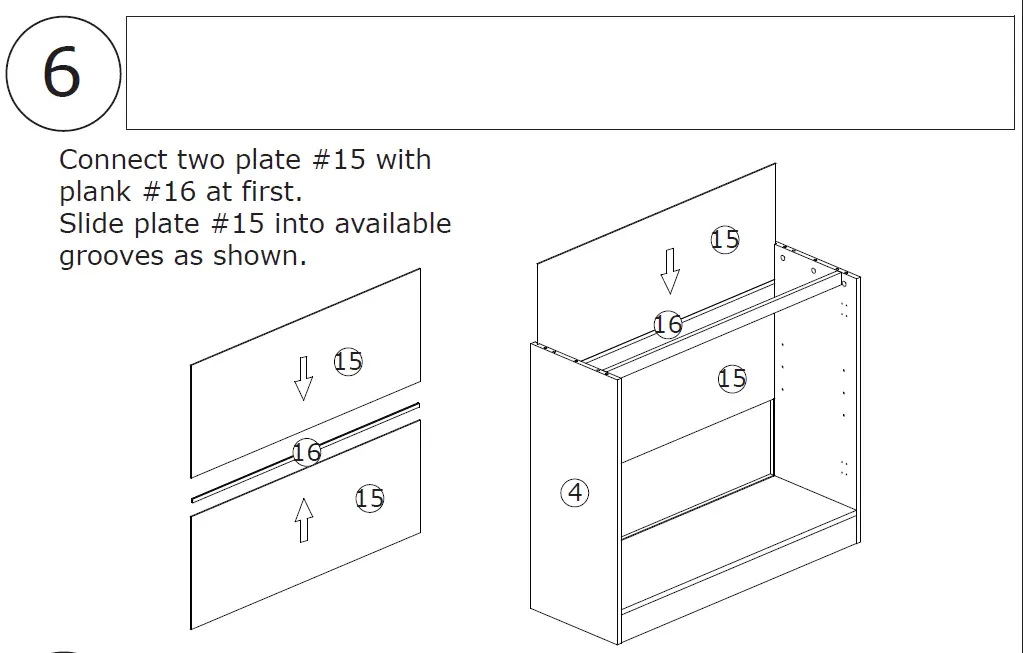 6

Connect two plate #15 with plank #16 at first.
Slide plate #15 into available grooves as shown.

15
16
15

15
16
15
4