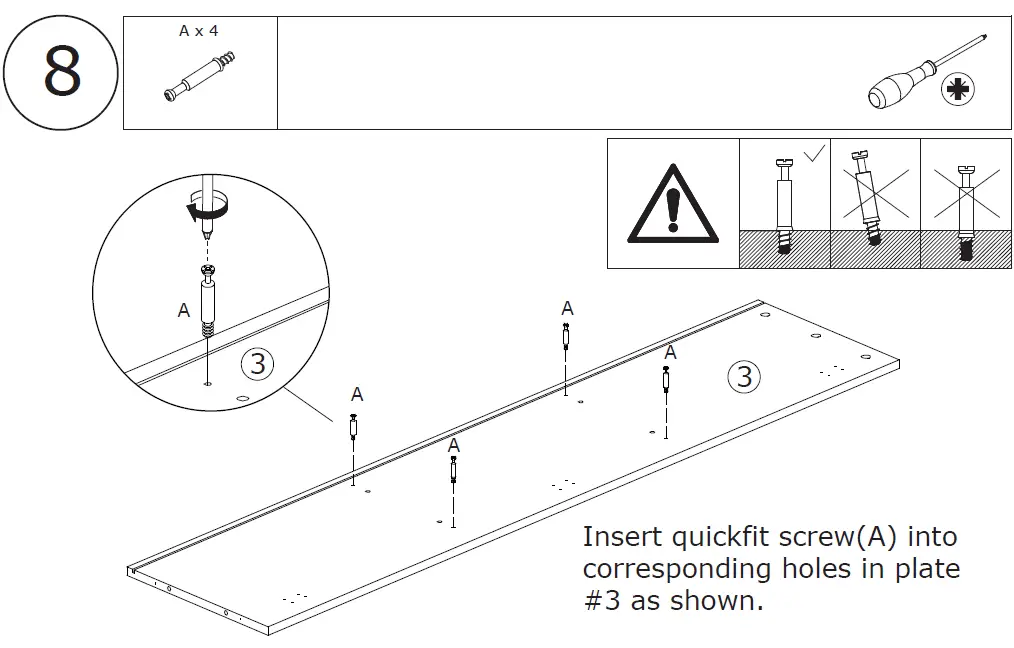 8

A x 4

A

3

A

A

A

A

3

Insert quickfit screw(A) into corresponding holes in plate #3 as shown.