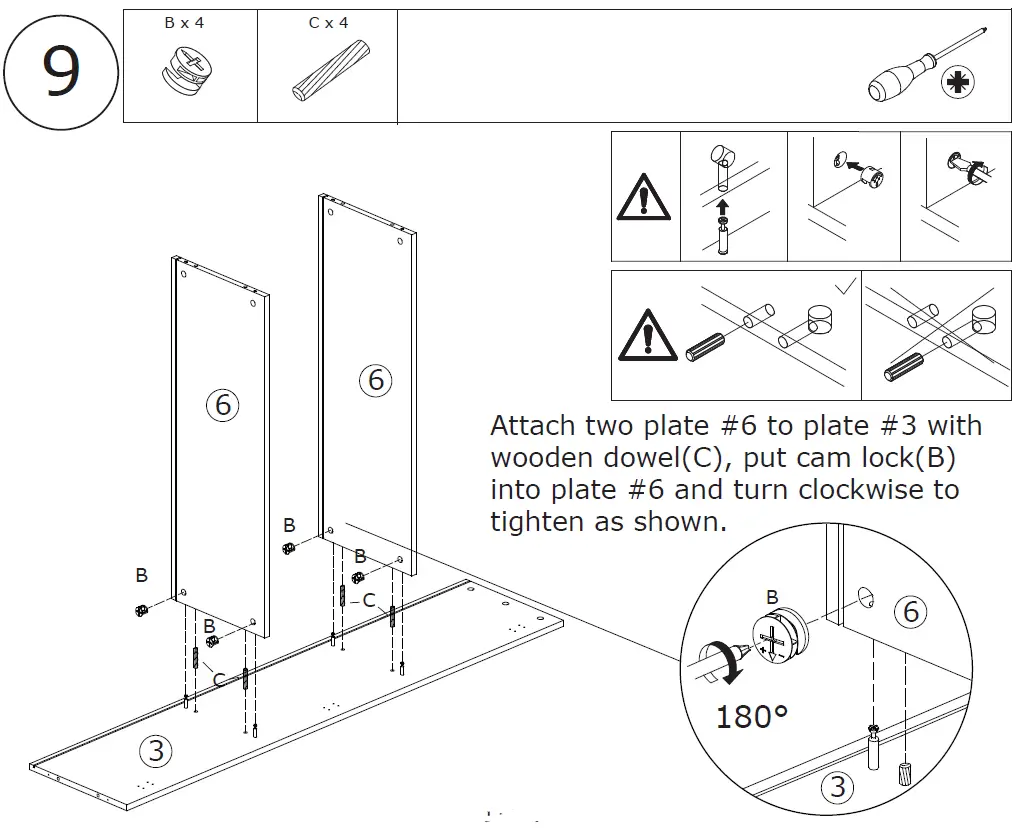 9

B x 4

C x 4

6

6

B

B

B

B

C

C

3

Attach two plate #6 to plate #3 with wooden dowel(C), put cam lock(B) into plate #6 and turn clockwise to tighten as shown.

B

6

180°

3