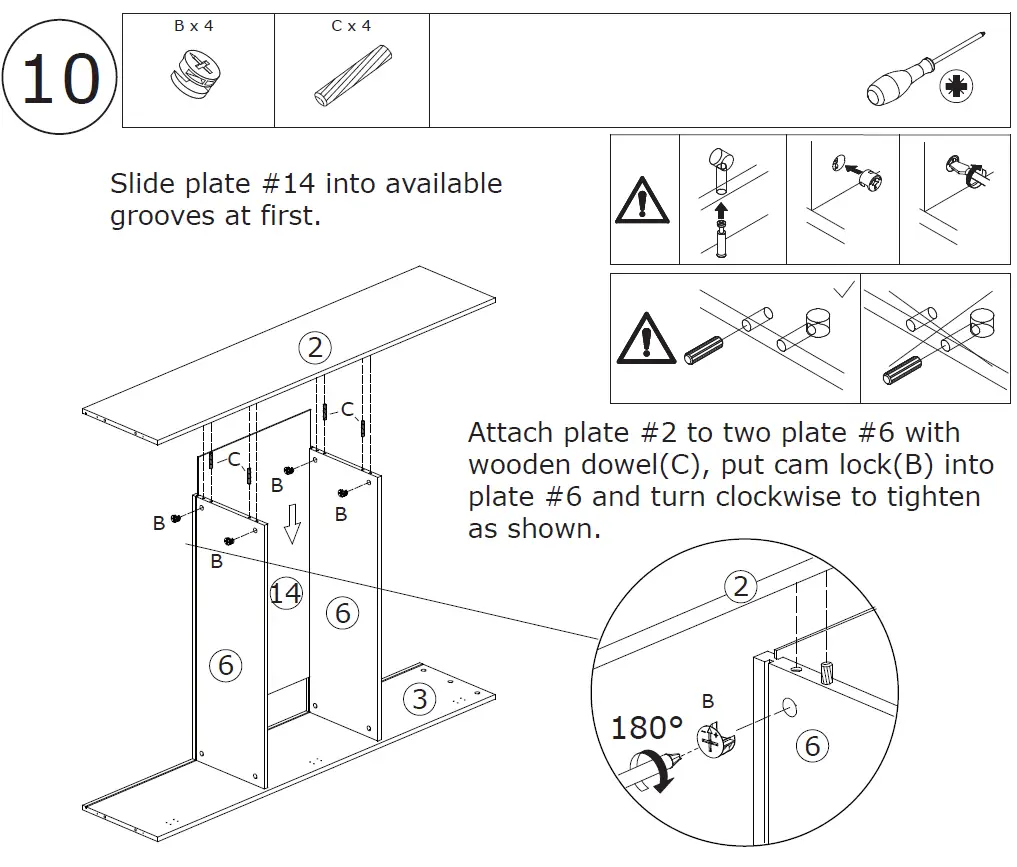 10

B x 4

C x 4

Slide plate #14 into available grooves at first.

2

C

C

B

B

B

B

14

6

6

3

Attach plate #2 to two plate #6 with wooden dowel(C), put cam lock(B) into plate #6 and turn clockwise to tighten as shown.

2

B

180°

6