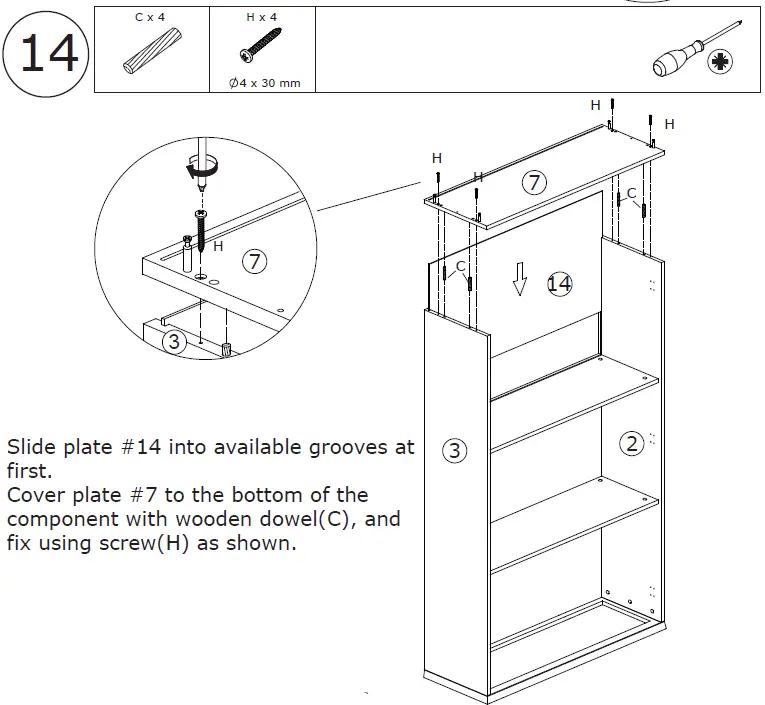 14

C x 4

H x 4

$\phi$4 x 30 mm

H

7

3

H

H

H

H

7

C

C

14

3

2

Slide plate #14 into available grooves at first.
Cover plate #7 to the bottom of the component with wooden dowel(C), and fix using screw(H) as shown.