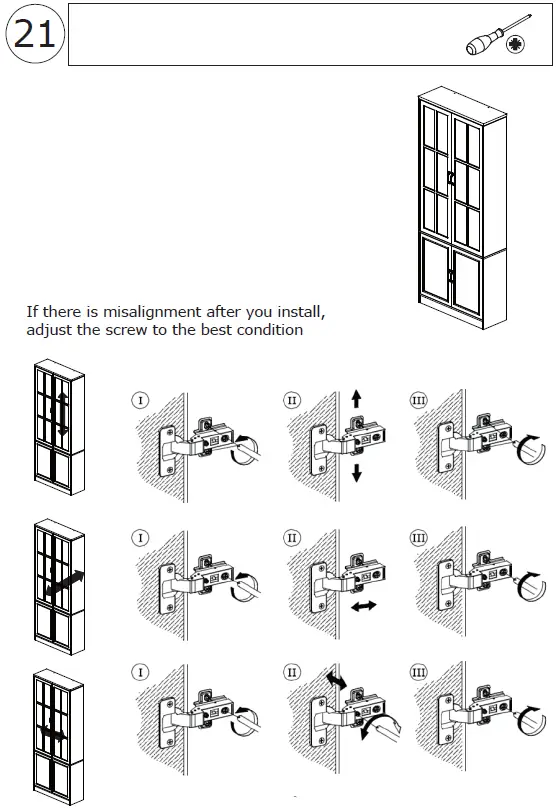 21

If there is misalignment after you install, adjust the screw to the best condition

I
II
III

I
II
III

I
II
III