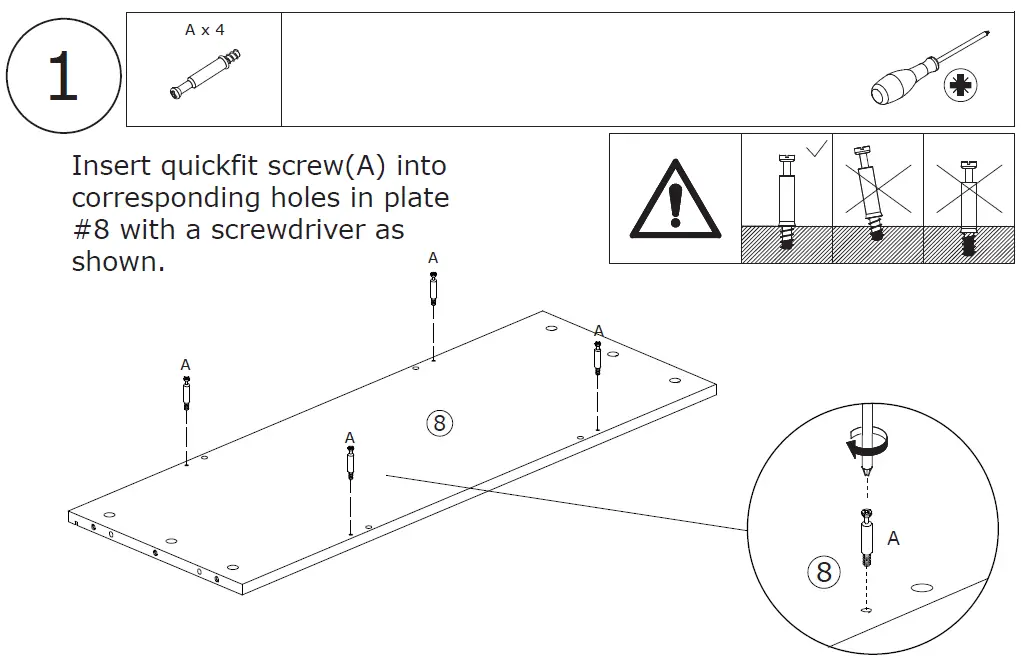 1

A x 4

Insert quickfit screw(A) into corresponding holes in plate #8 with a screwdriver as shown.

A

A

A

A

8

A

8