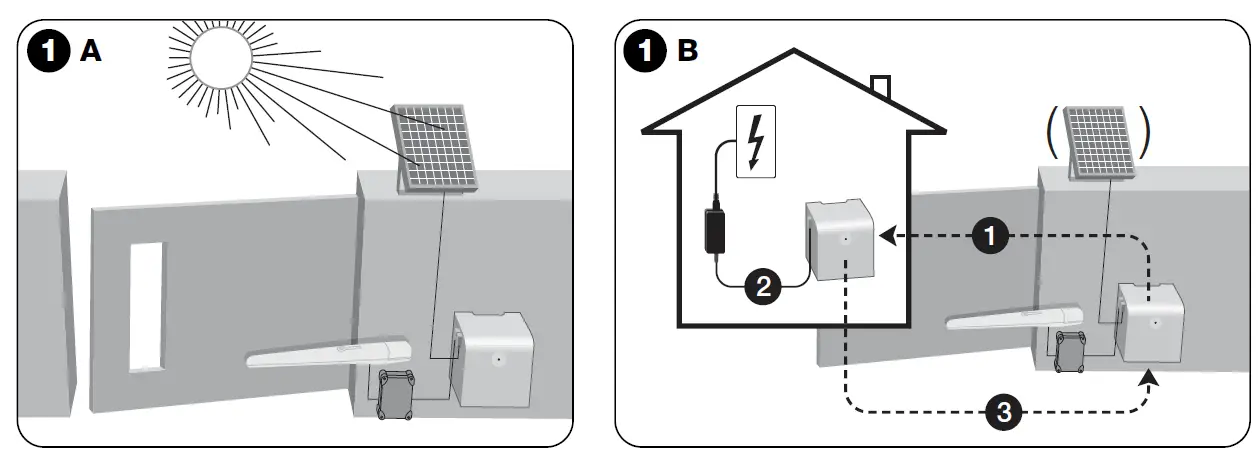 1 A

1 B

1

2

3