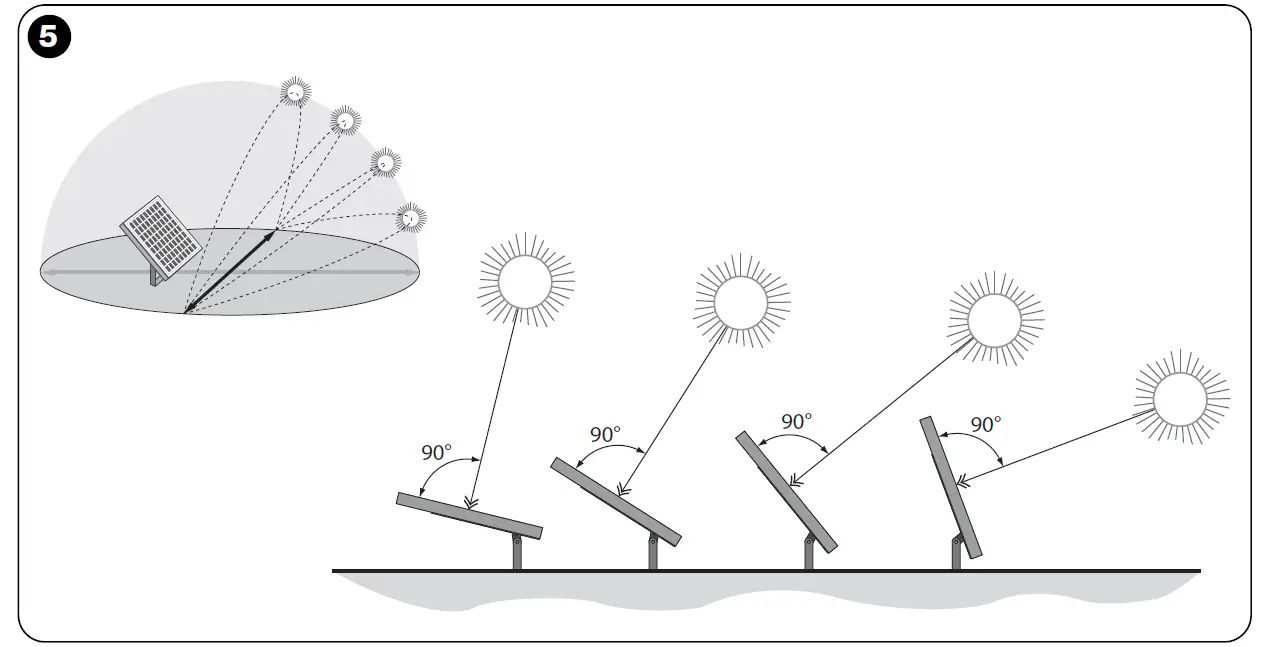 5

90°

90°

90°

90°