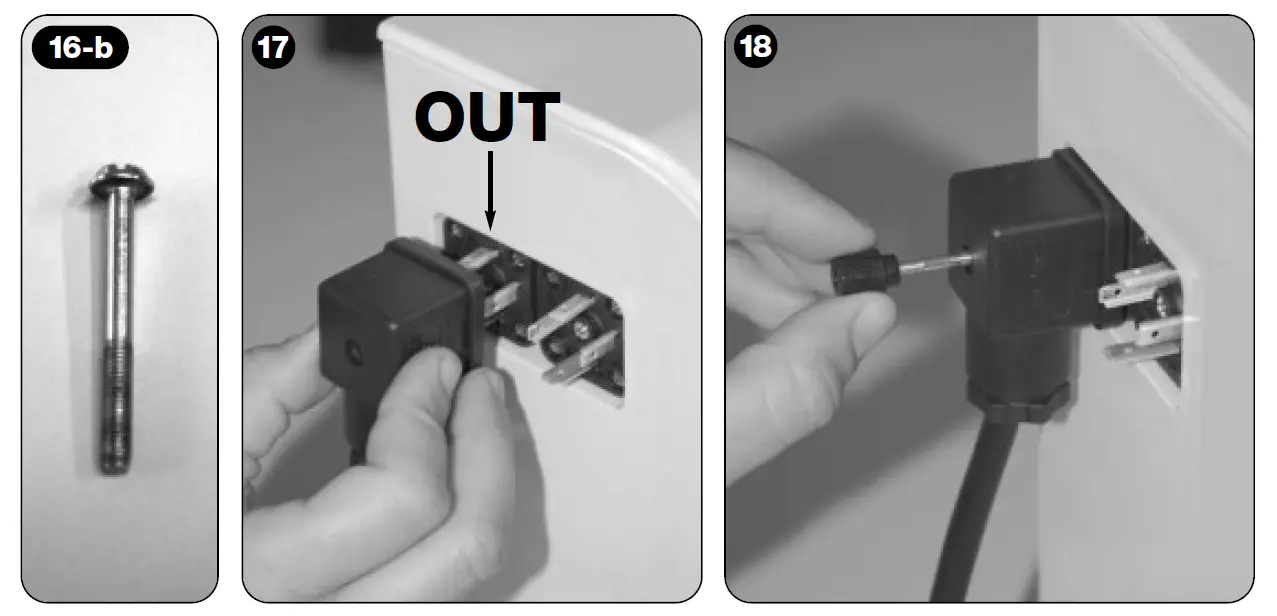 16-b

17

OUT

18