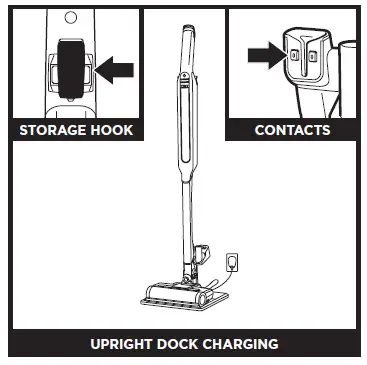 STORAGE HOOK

CONTACTS

UPRIGHT DOCK CHARGING