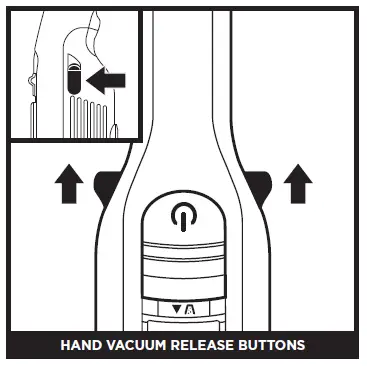 HAND VACUUM RELEASE BUTTONS