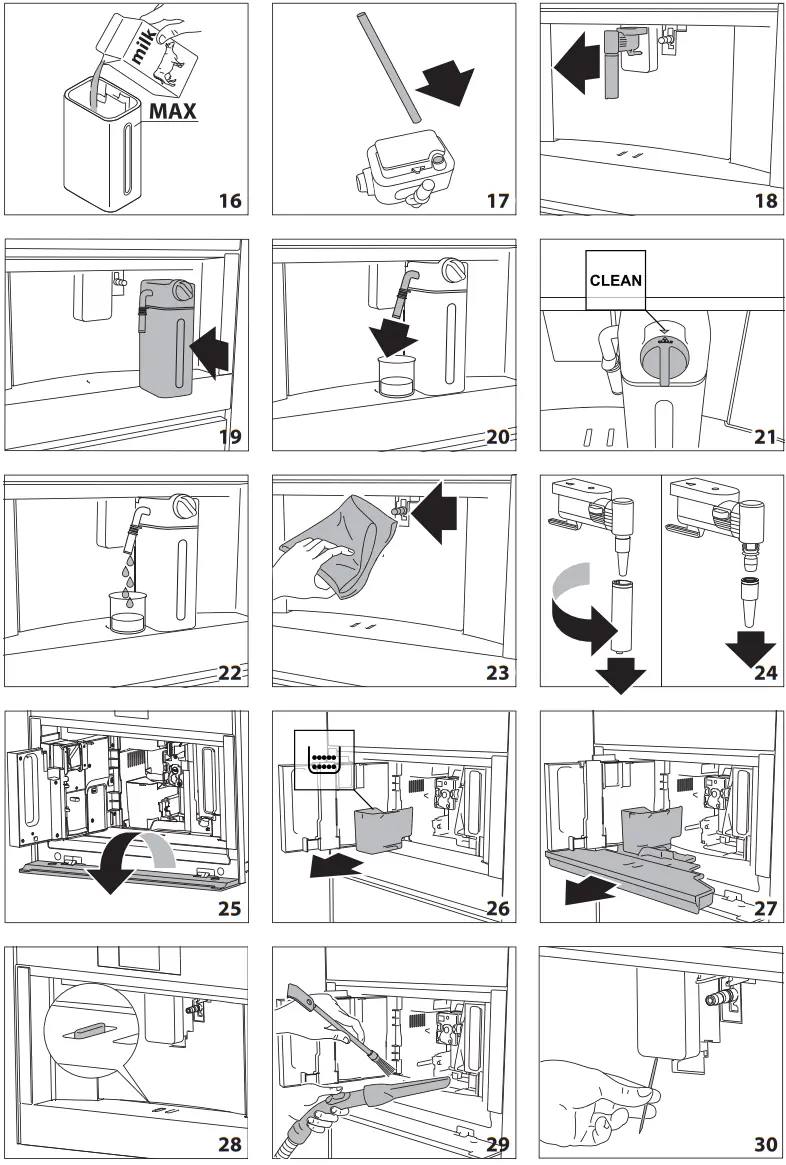 milk
MAX
16

17

18

19

20

CLEAN
21

22

23

24

25

26

27

28

29

30