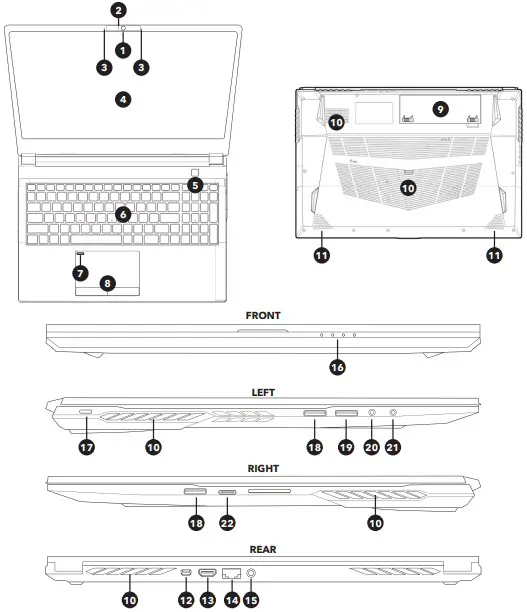 2
1
3
3
4
5
6
7
8
9
10
10
11
11
FRONT
16
LEFT
17
10
18
19
20
21
RIGHT
18
22
10
REAR
10
12
13
14
15