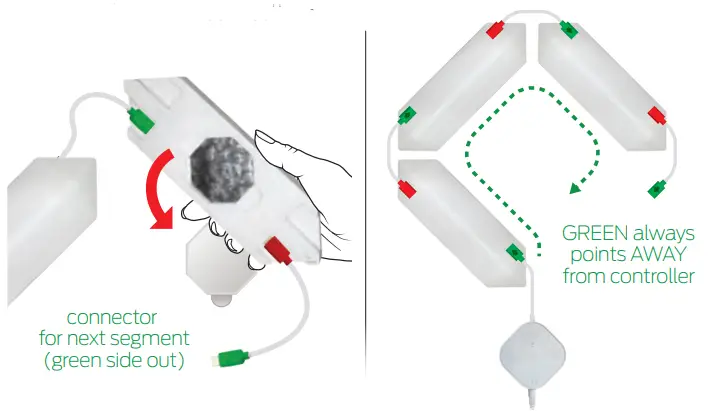 connector
for next segment
(green side out)

GREEN always
points AWAY
from controller