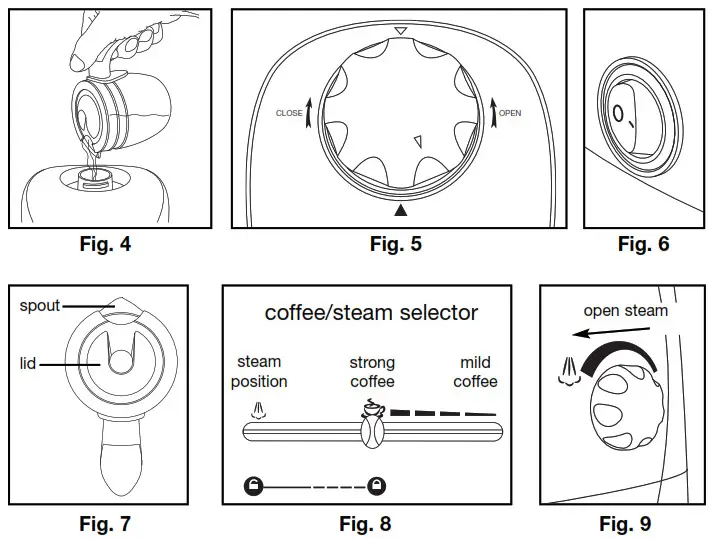 Fig. 4

CLOSE

OPEN

Fig. 5

O

Fig. 6

spout

lid

Fig. 7

coffee/steam selector

steam position

strong coffee

mild coffee

Fig. 8

open steam

Fig. 9