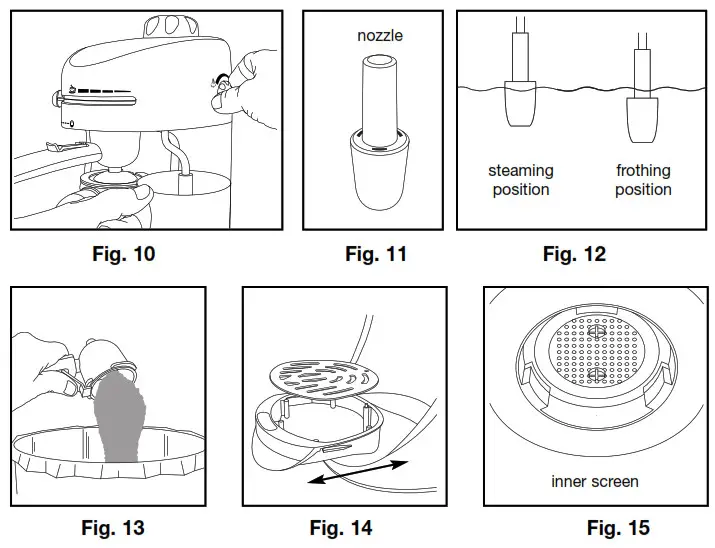 Fig. 10

nozzle

Fig. 11

steaming position

frothing position

Fig. 12

Fig. 13

Fig. 14

inner screen

Fig. 15