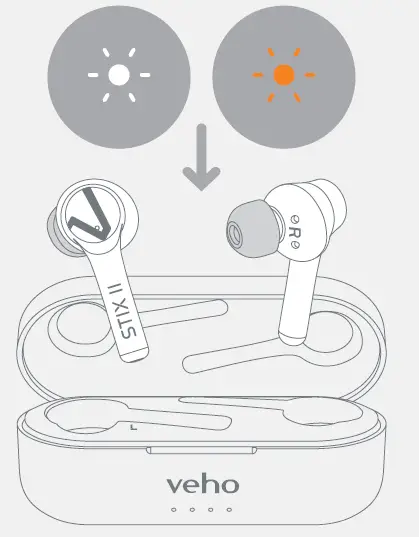 STIX II

R

L

veho