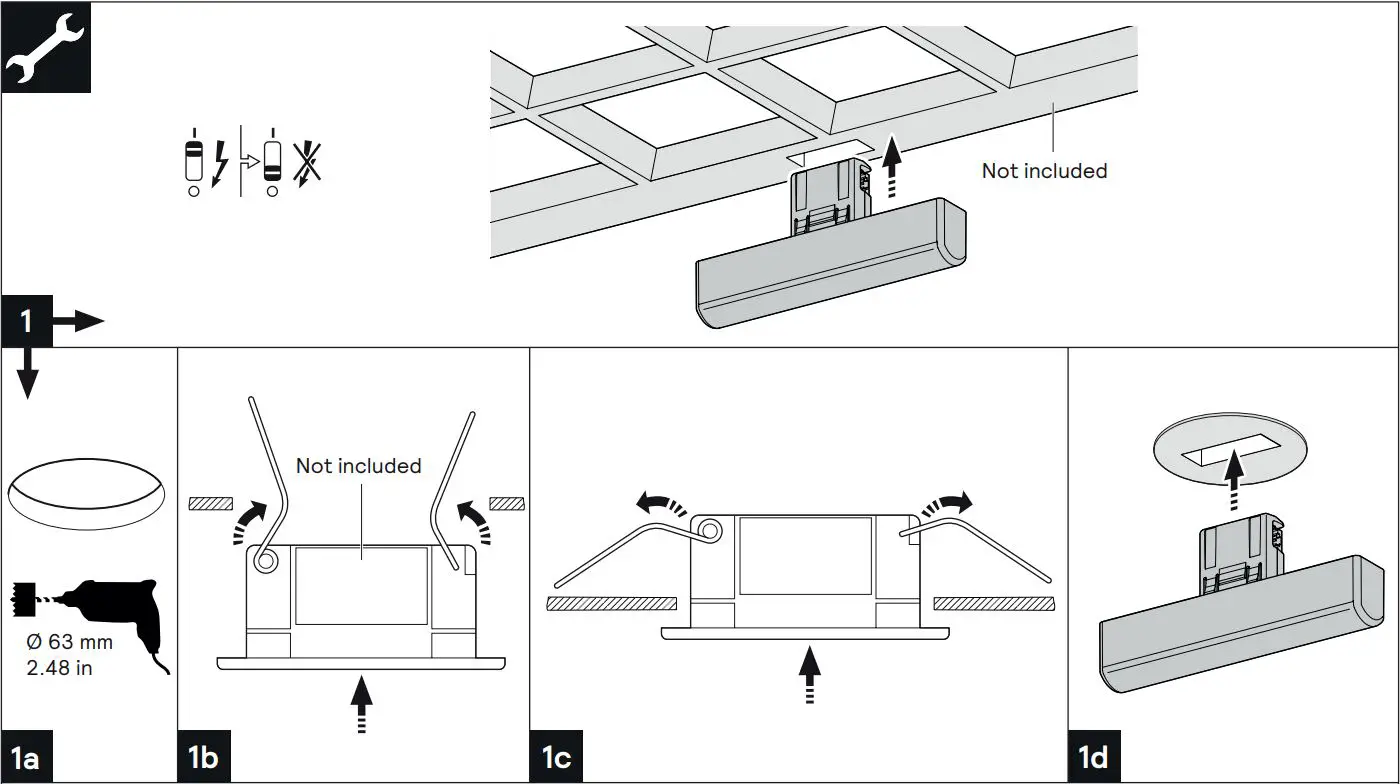 Not included

1

Ø 63 mm
2.48 in

1a

Not included

1b

1c

1d